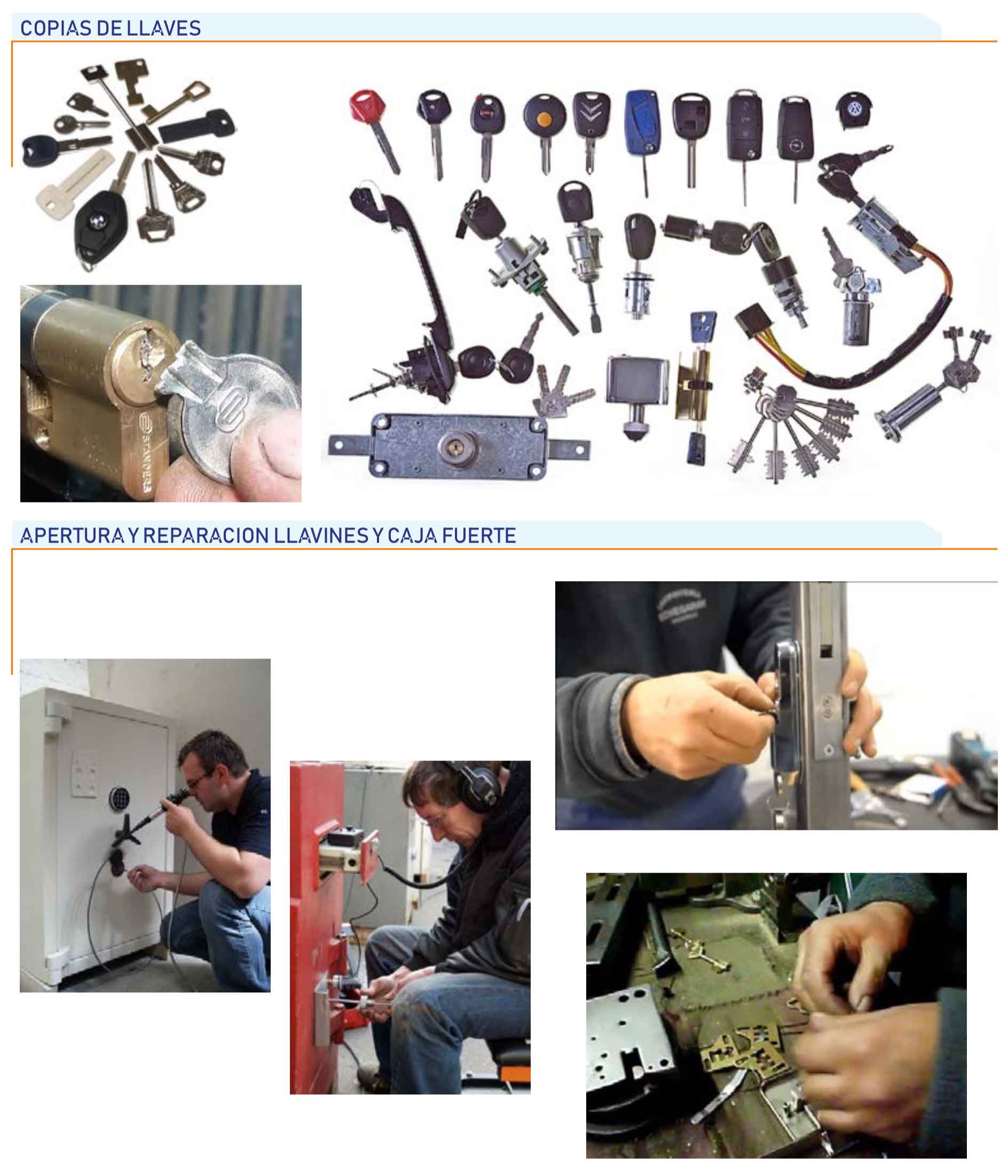 COPIAS DE LLAVES

STANDERS

APERTURA Y REPARACION LLAVINES Y CAJA FUERTE